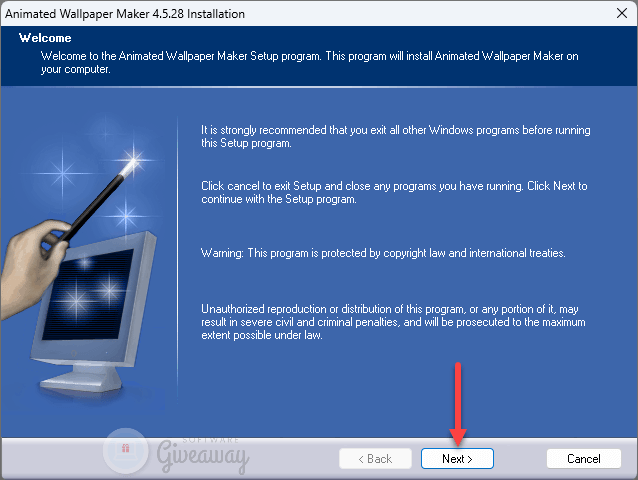 Animated Wallpaper Maker 4.5.28 Installation

Welcome

Welcome to the Animated Wallpaper Maker Setup program. This program will install Animated Wallpaper Maker on your computer.

It is strongly recommended that you exit all other Windows programs before running this Setup program.

Click cancel to exit Setup and close any programs you have running. Click Next to continue with the Setup program.

Warning: This program is protected by copyright law and international treaties.

Unauthorized reproduction or distribution of this program, or any portion of it, may result in severe civil and criminal penalties, and will be prosecuted to the maximum extent possible under law.

SOFTWARE Giveaway

< Back

Next >

Cancel